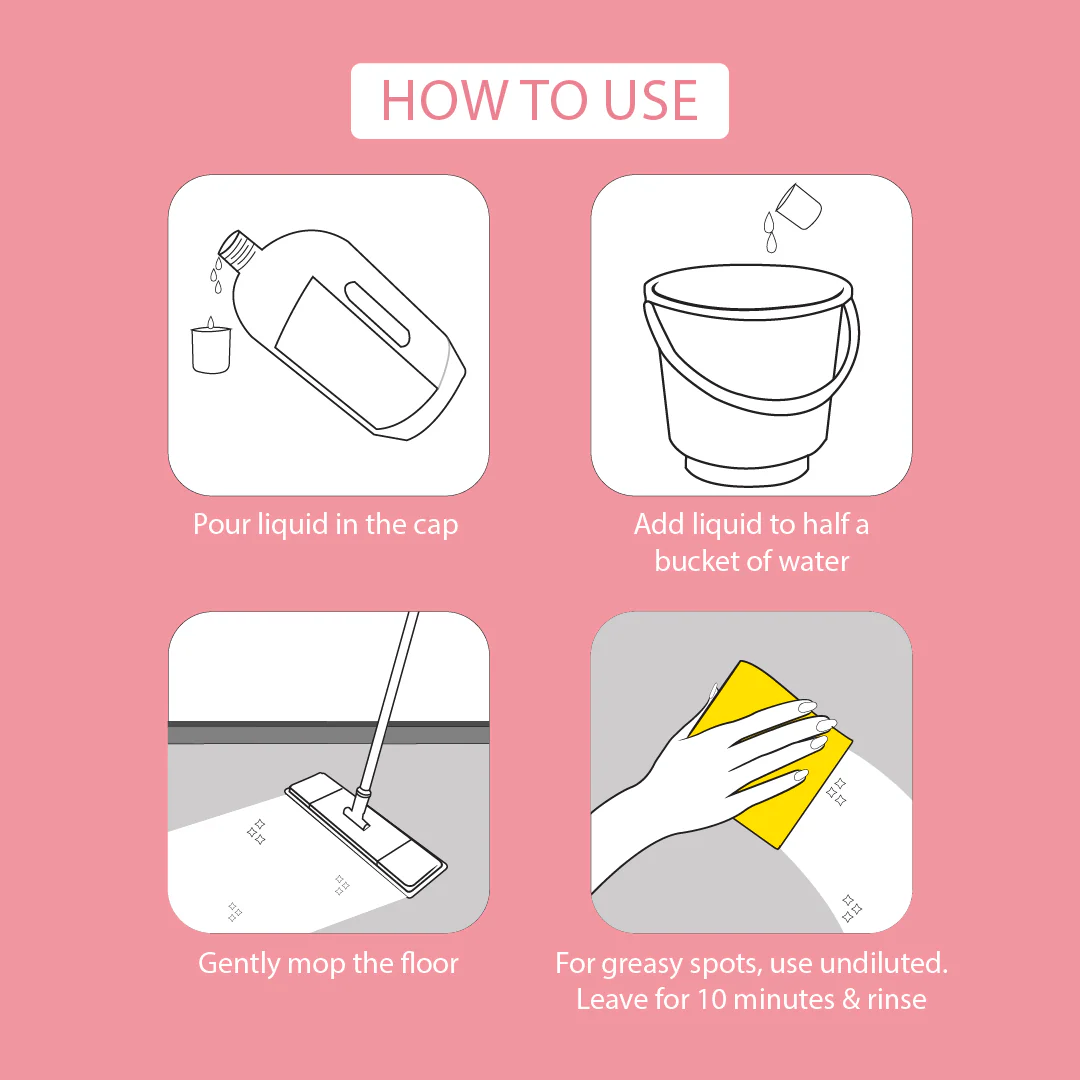 HOW TO USE

Pour liquid in the cap

Add liquid to half a bucket of water

Gently mop the floor

For greasy spots, use undiluted. Leave for 10 minutes & rinse